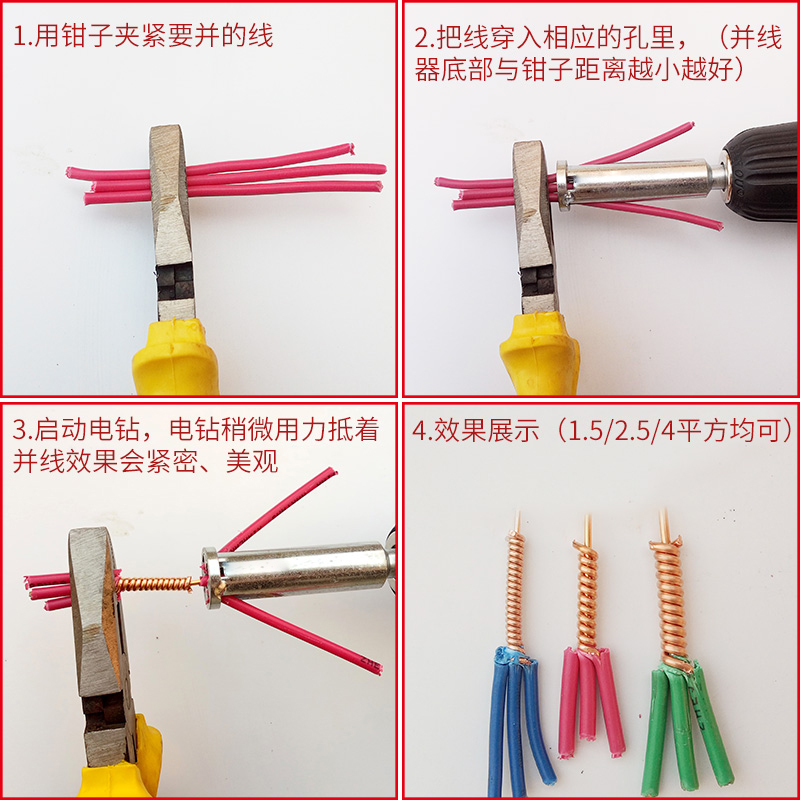 1.用钳子夹紧要并的线

2.把线穿入相应的孔里，（并线器底部与钳子距离越小越好）

3.启动电钻，电钻稍微用力抵着并线效果会紧密、美观

4.效果展示（1.5/2.5/4平方均可）